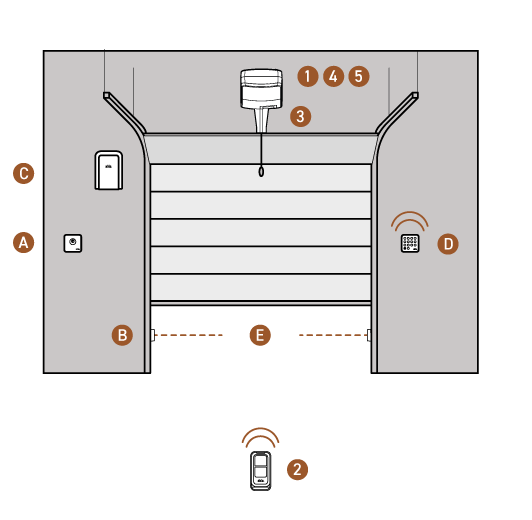 1 4 5
3
C
A
D
B
E
2